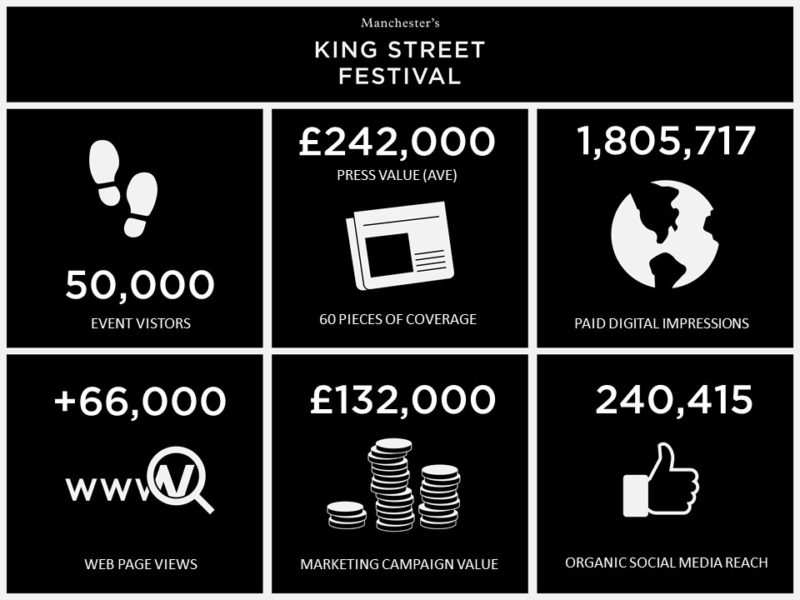 Manchester's
KING STREET FESTIVAL

50,000
EVENT VISTORS

£242,000
PRESS VALUE (AVE)
60 PIECES OF COVERAGE

1,805,717
PAID DIGITAL IMPRESSIONS

+66,000
WWW
WEB PAGE VIEWS

£132,000
MARKETING CAMPAIGN VALUE

240,415
ORGANIC SOCIAL MEDIA REACH